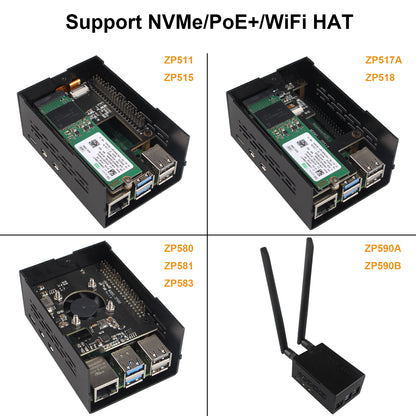 Support NVMe/PoE+/WiFi HAT

ZP511
ZP515

ZP517A
ZP518

ZP580
ZP581
ZP583

ZP590A
ZP590B