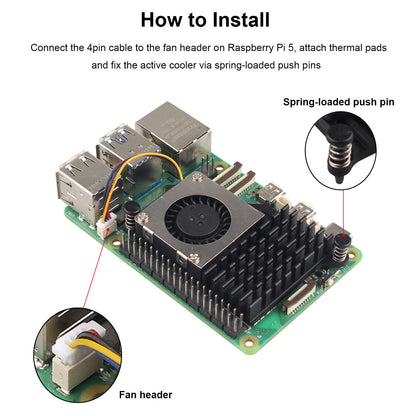 How to Install

Connect the 4pin cable to the fan header on Raspberry Pi 5, attach thermal pads and fix the active cooler via spring-loaded push pins

Spring-loaded push pin

Fan header