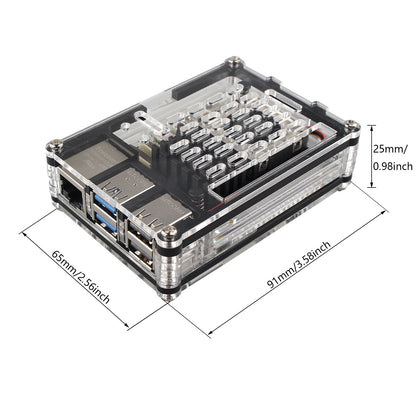 25mm/
0.98inch

65mm/2.56inch

91mm/3.58inch